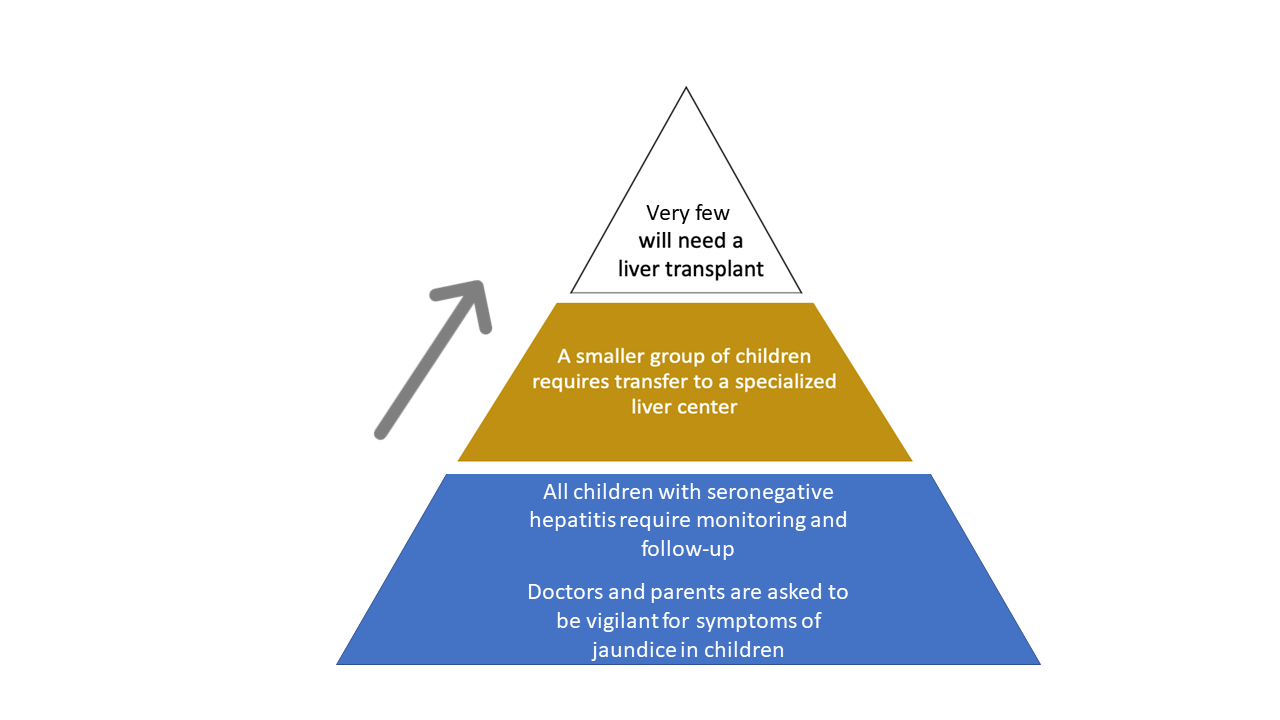 Very few will need a liver transplant

A smaller group of children requires transfer to a specialized liver center

All children with seronegative hepatitis require monitoring and follow-up

Doctors and parents are asked to be vigilant for symptoms of jaundice in children